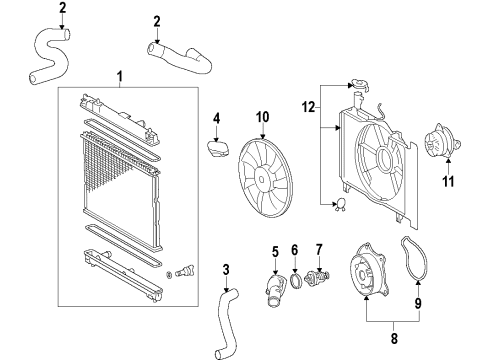 2
2
1
4
10
12
11
5
6
7
3
9
8