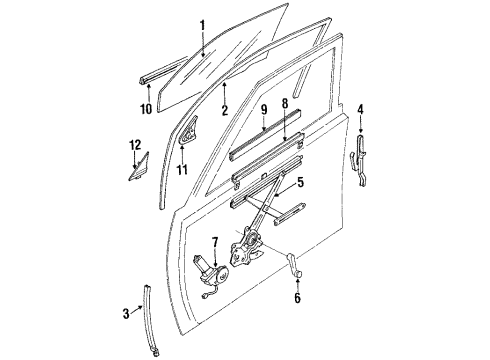 1
10
2
9
8
4
12
11
5
7
6
3