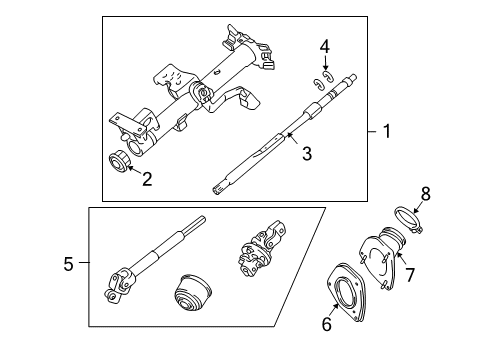 4
1
3
2
8
5
7
6