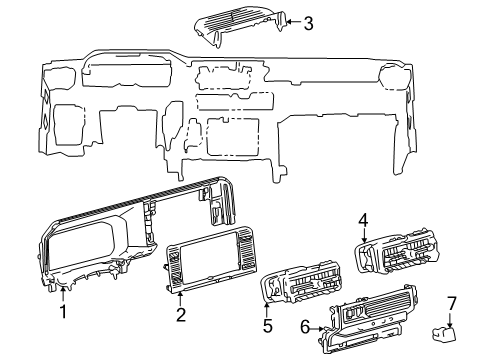 3
4
1
2
5
6
7