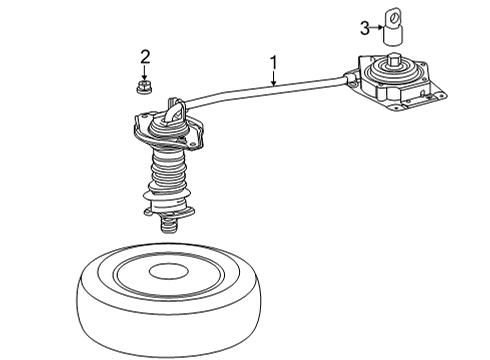 3
2
1