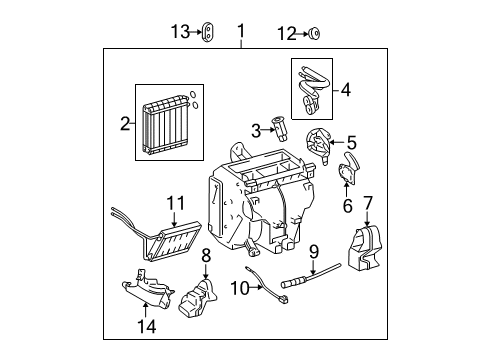 13
1
12
4
2
3
5
6
7
11
8
9
10
14