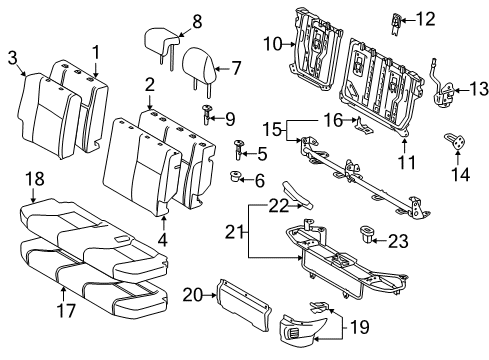 3
1
8
7
2
9
5
6
4
18
17
10
12
13
16
15
11
14
22
21
23
20
19