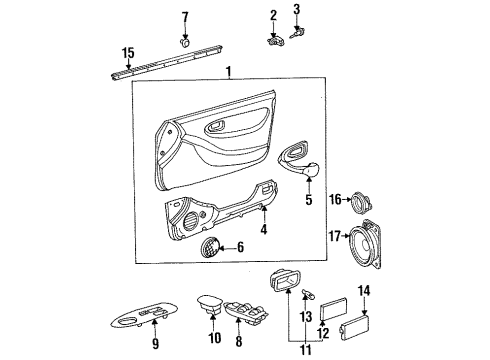 7
2
3
15
1
5
16
4
17
6
14
13
12
9
10
8
11