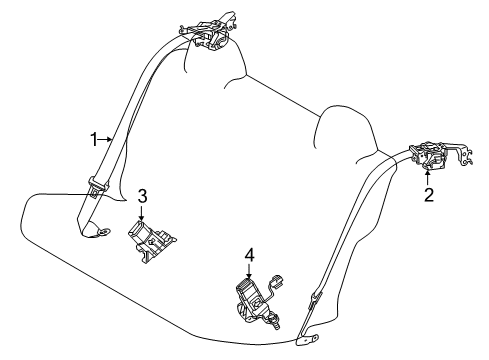 1
2
3
4