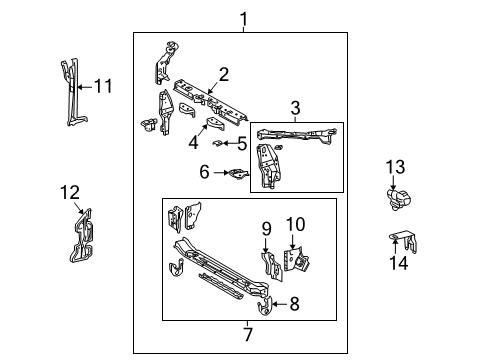 1
11
2
3
4
5
6
13
12
9
10
14
8
7