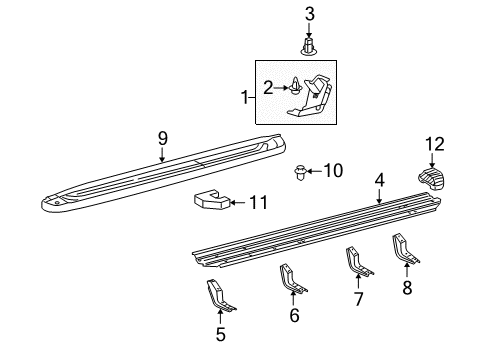 3
2
1
9
12
10
4
11
8
7
6
5