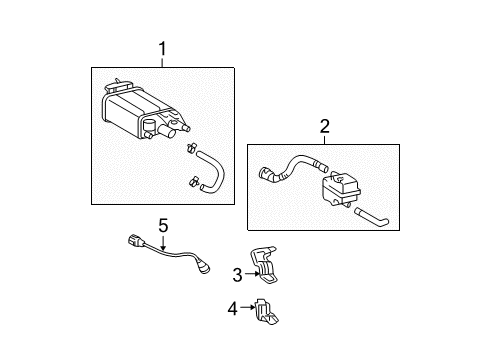 1

2

5

3

4