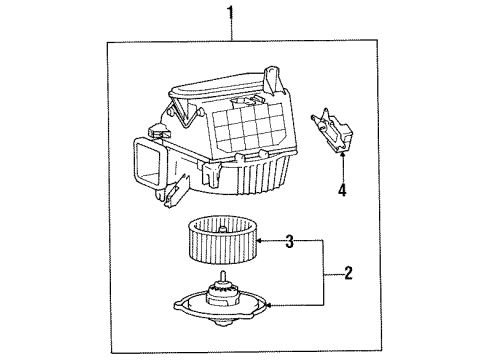 1
4
3
2