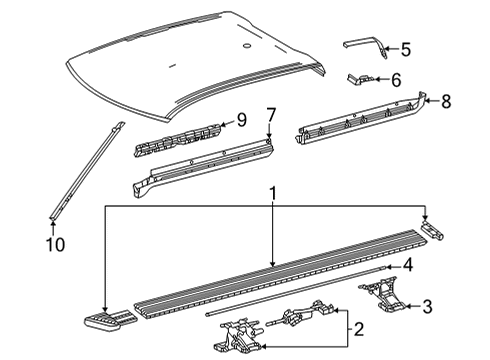 5
6
8
9
7
1
10
4
3
2