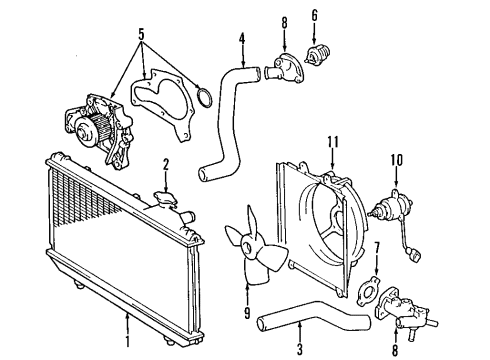 5
4
8
6
2
11
10
7
9
1
3
8