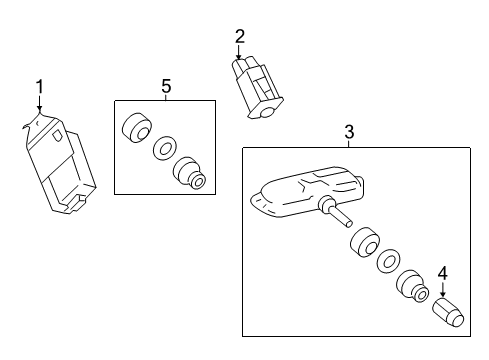 1
5
2
3
4