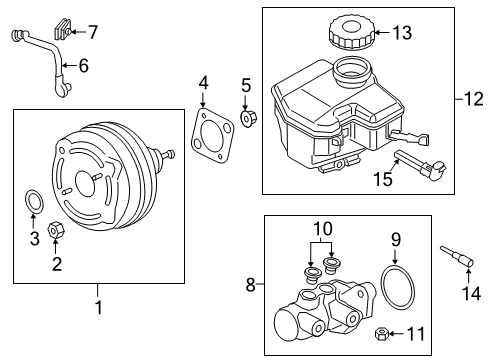 7
6
4
5
13
12
15
3
2
1
10
9
8
14
11