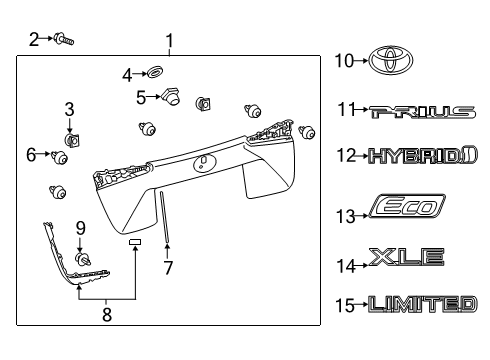 2
1
4
5
3
6
9
7
8
10
11 PRIUS
12 HYBRID
13 Eco
14 XLE
15 LIMITED