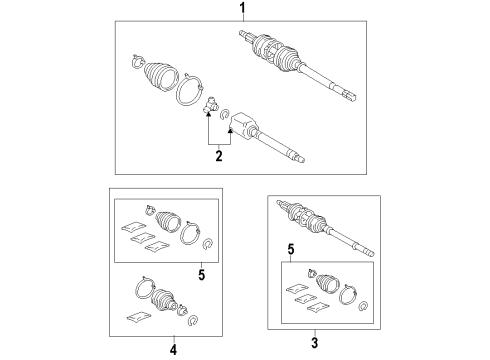 1
2
5
5
4
3