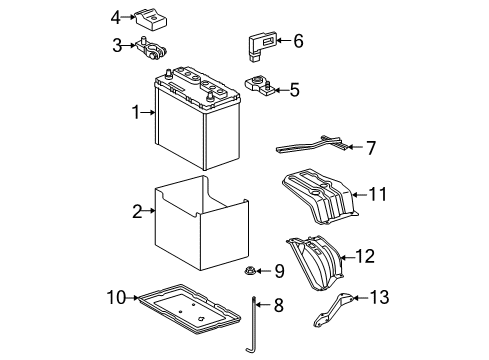 4
3
6
5
1
7
11
2
12
9
10
8
13