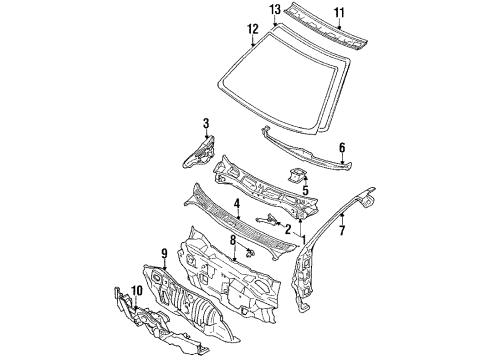 13
11
12
3
6
5
4
2
1
7
8
9
10