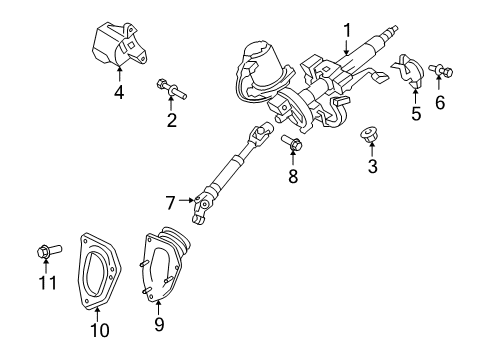 1
4
2
5
6
3
8
7
11
10
9