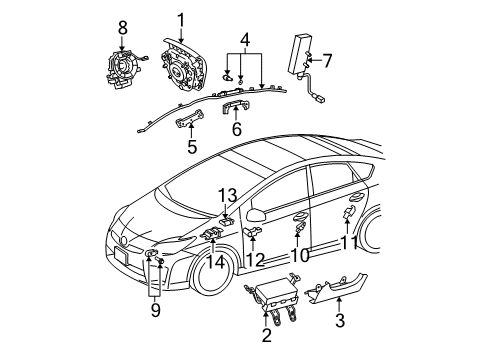 8
1
4
7
5
6
13
14
12
10
11
9
2
3