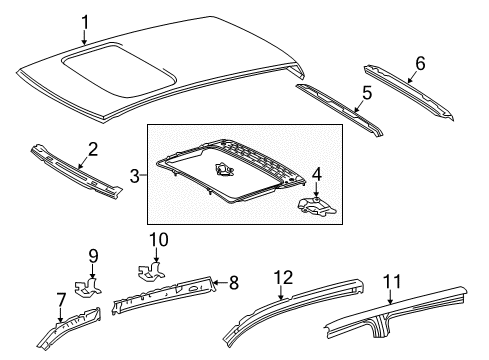 1
6
5
2
3
4
10
9
8
12
11
7