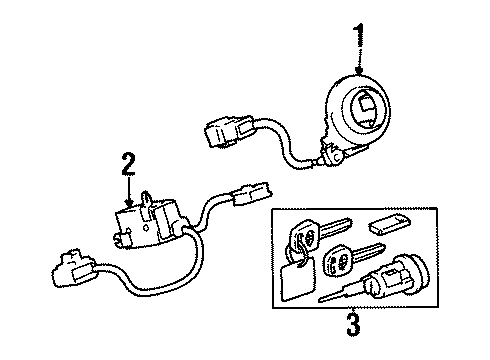 1
2
3