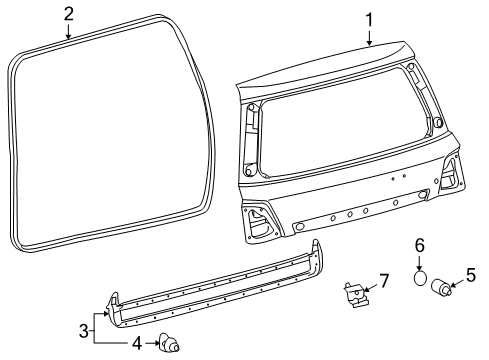 2
1
6
7
5
3
4