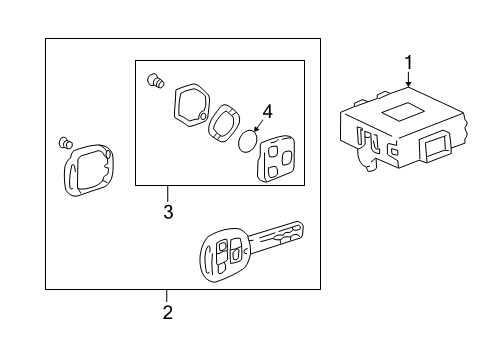 1
4
3
2