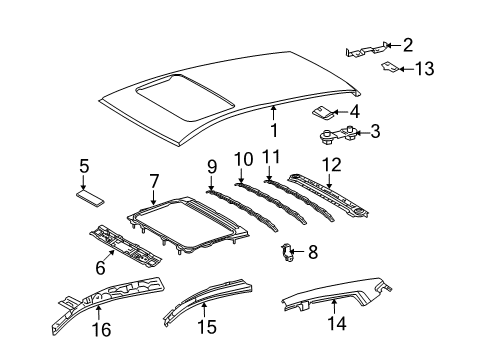 2
13
4
1
3
5
7
9
10
11
12
8
6
16
15
14