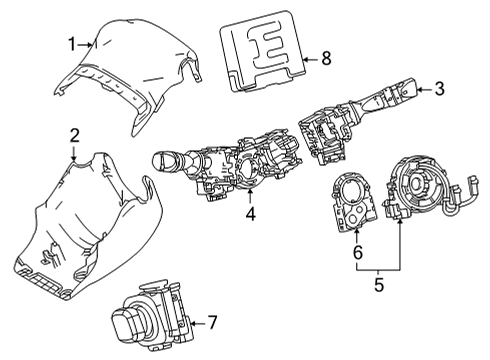 1
8
3
2
4
6
5
7