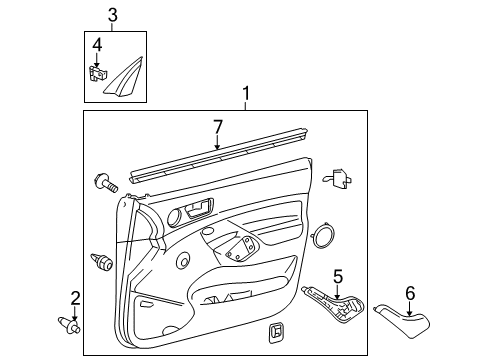 3
4
1
7
5
6
2