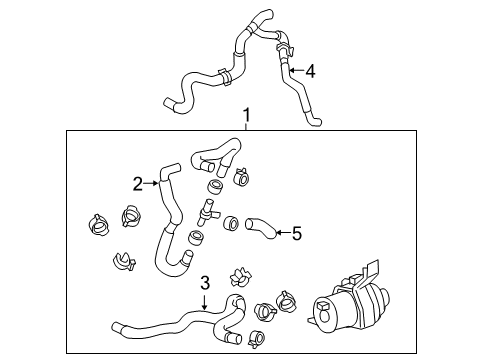 4
1
2
5
3