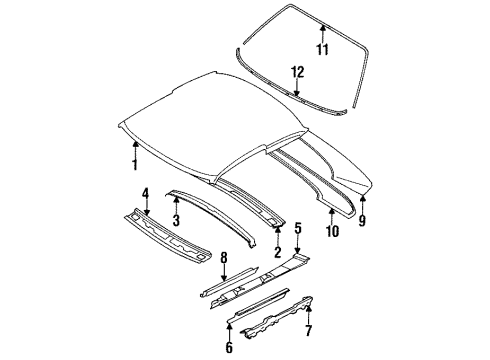 11
12
1
4
3
2
5
10
9
8
7
6