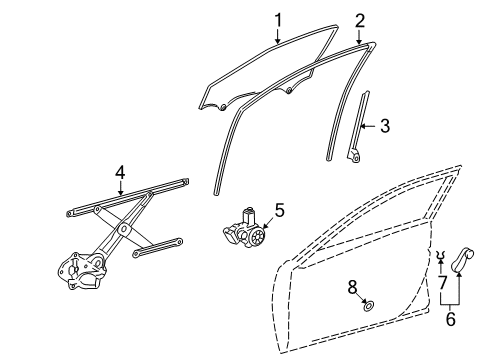 1
2
3
4
5
8
7
6