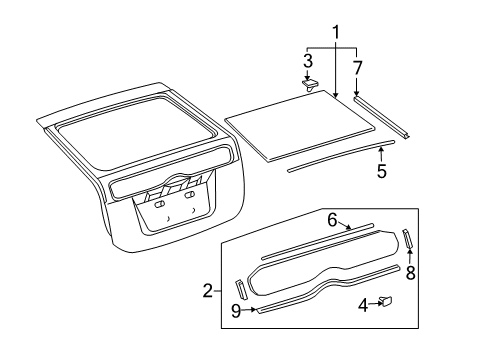 1
3
7
5
6
8
2
4
9