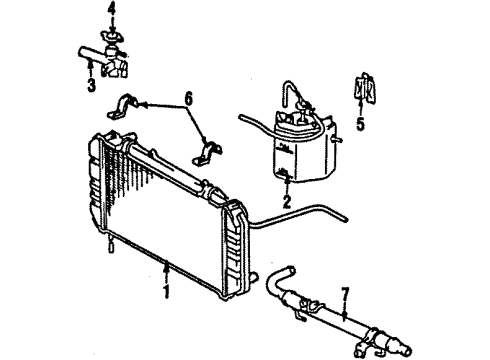 4
3
6
5
2
1
7