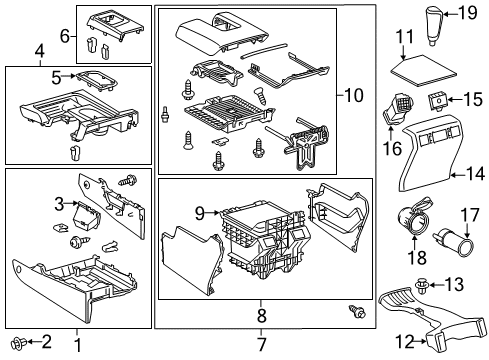 6
4
5
3
2
1
10
9
8
7
19
11
15
16
14
17
18
13
12