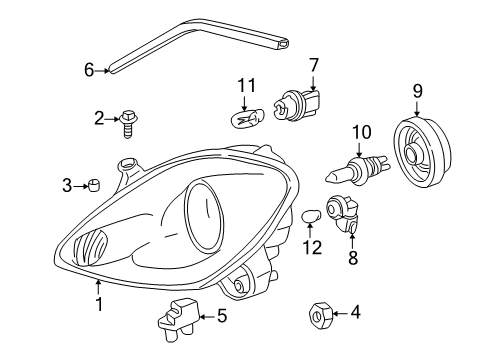 6
7
11
9
2
10
3
12
8
1
5
4