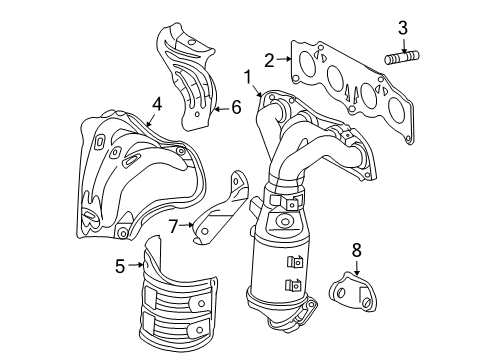 3
2
1
4
6
7
5
8