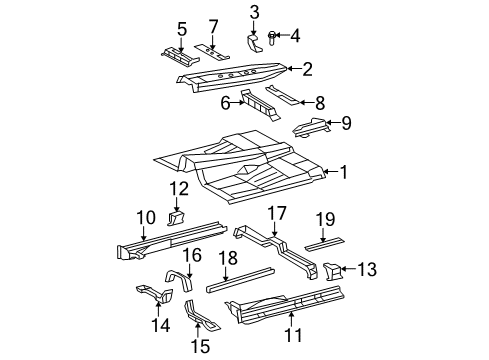 5
7
3
4
2
6
8
9
1
12
10
17
19
16
18
13
14
15
11