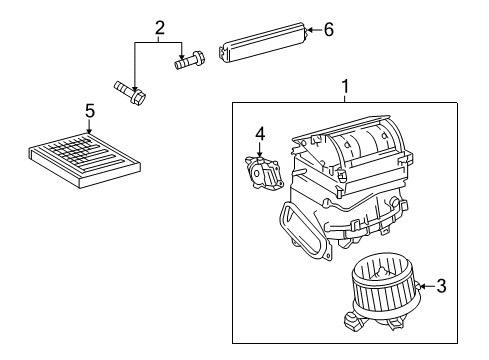 2
6
1
5
4
3