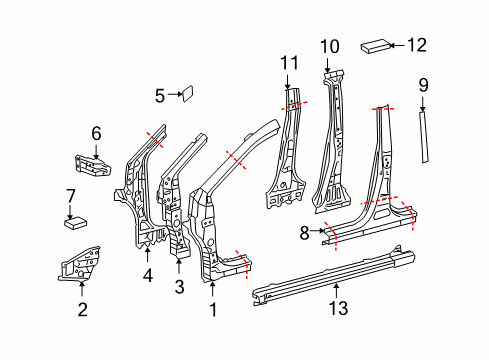 10
12
11
9
5
6
7
8
4
3
2
1
13