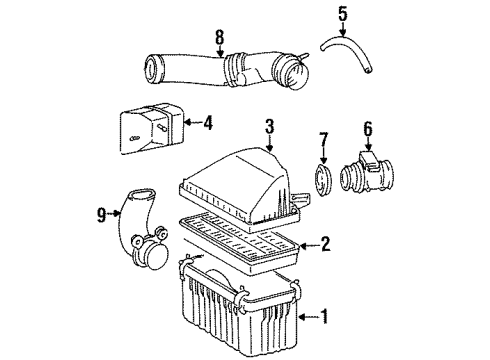 8
5
4
3
7
6
9
2
1