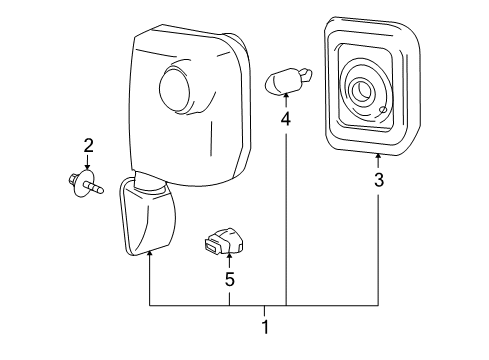 2
4
3
5
1