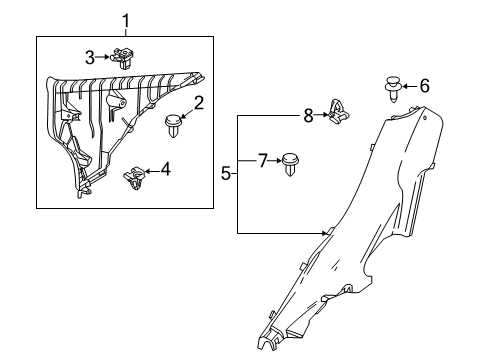 1
3
2
4
6
8
7
5