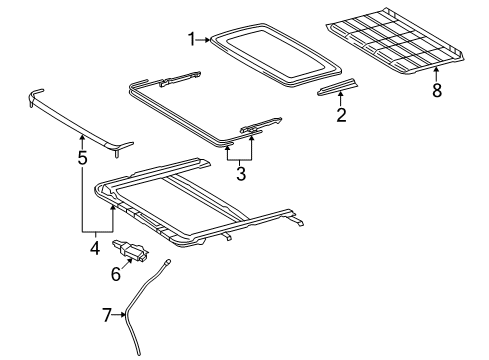 1
8
2
5
3
4
6
7