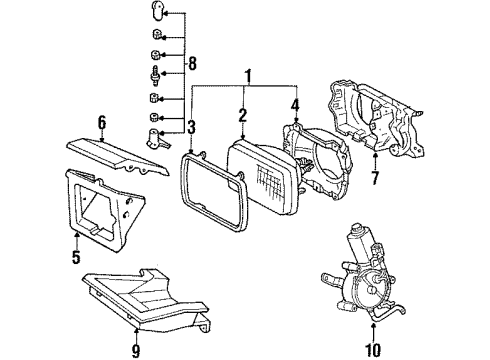 8
1
6
3
2
4
7
5
9
10