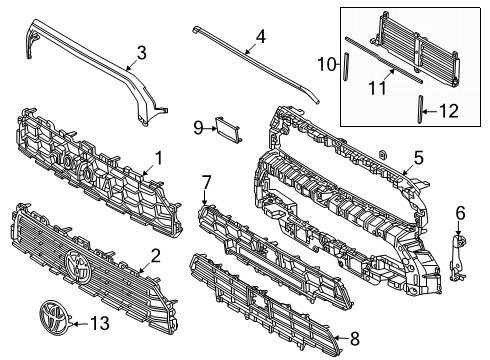 3
4
10
11
12
9
1
5
7
6
2
13
8