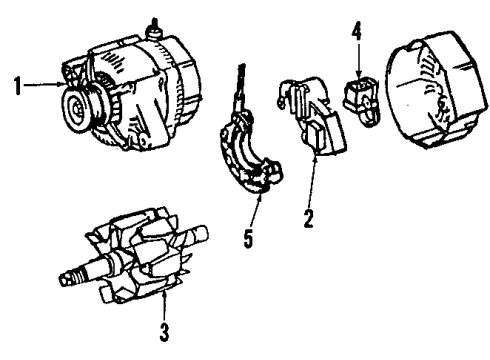 1
4
5
2
3