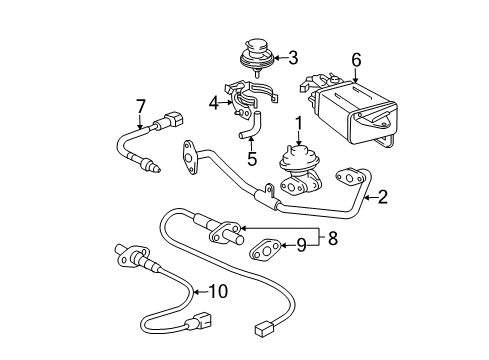 3
6
7
4
1
5
2
8
9
10