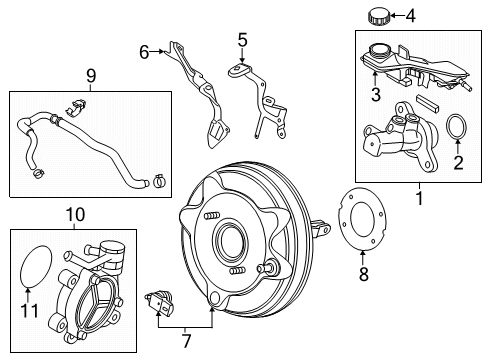 4
6
5
9
3
2
1
10
8
11
7